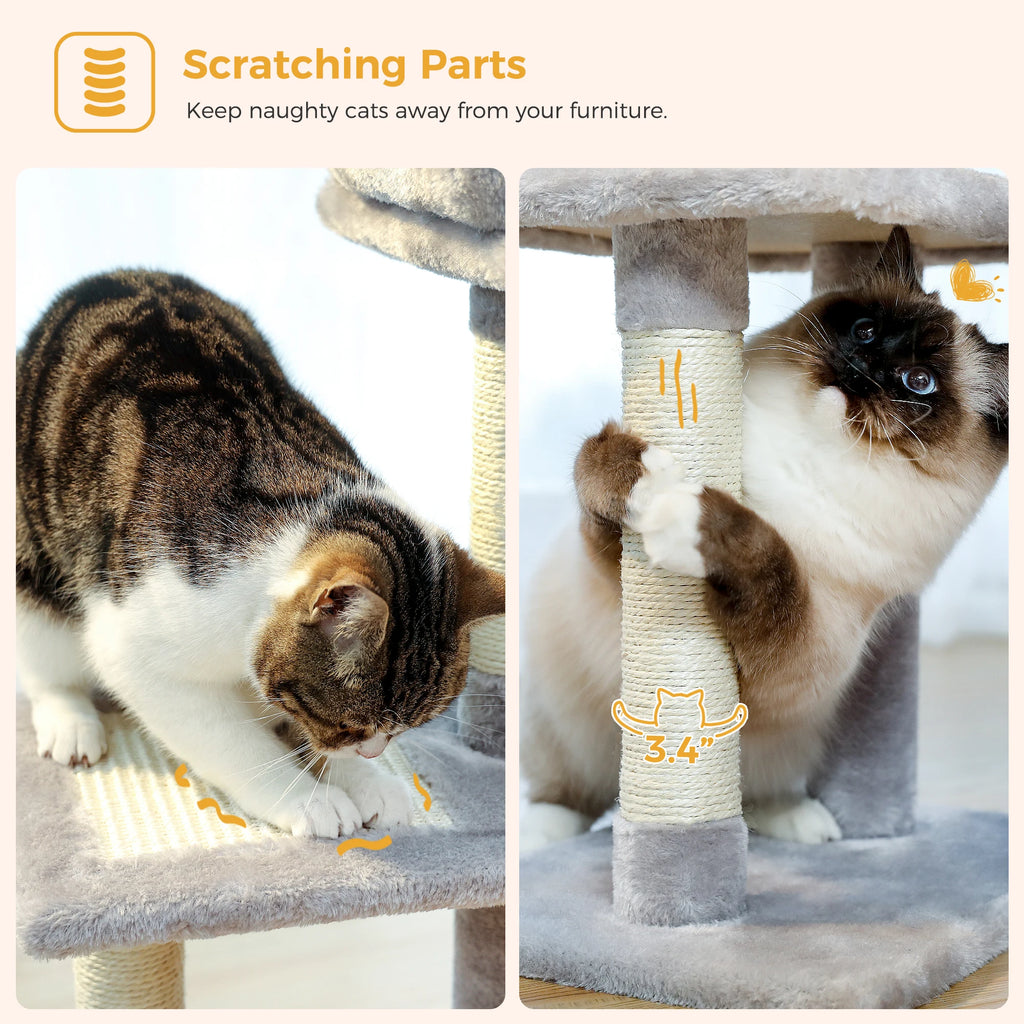 Scratching Parts

Keep naughty cats away from your furniture.

3.4"